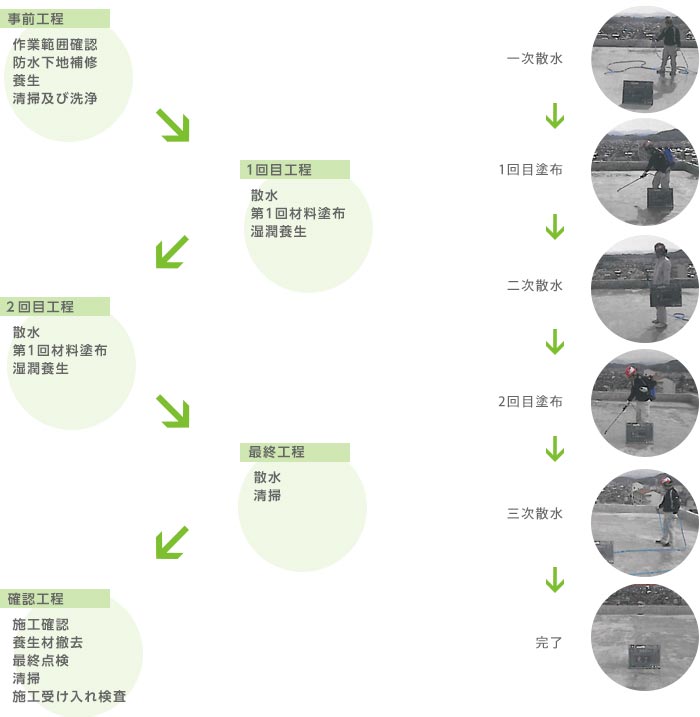 事前工程
作業範囲確認
防水下地補修
養生
清掃及び洗浄

1回目工程
散水
第1回材料塗布
湿潤養生

2回目工程
散水
第1回材料塗布
湿潤養生

最終工程
散水
清掃

確認工程
施工確認
養生材撤去
最終点検
清掃
施工受け入れ検査

一次散水

1回目塗布

二次散水

2回目塗布

三次散水

完了