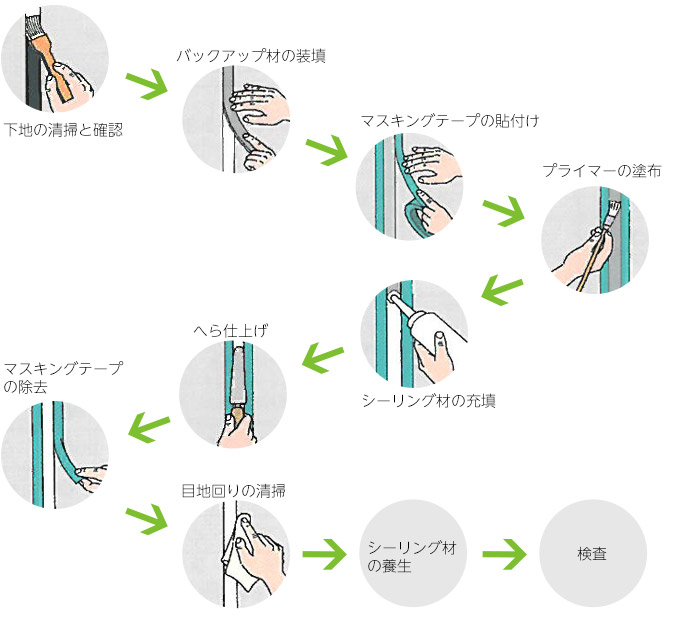 下地の清掃と確認

バックアップ材の装填

マスキングテープの貼付け

プライマーの塗布

シーリング材の充填

へら仕上げ

マスキングテープの除去

目地回りの清掃

シーリング材の養生

検査